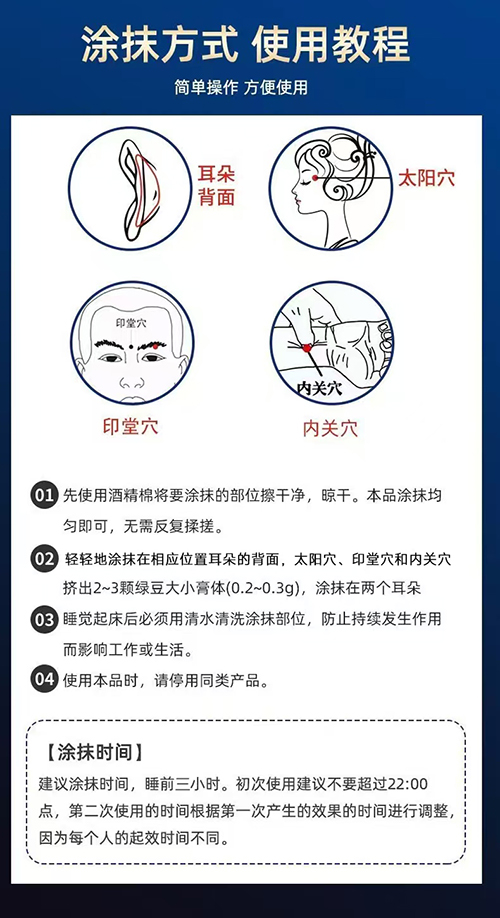 涂抹方式 使用教程

简单操作 方便使用

耳朵背面

太阳穴

印堂穴

印堂穴

内关穴

内关穴

01 先使用酒精棉将要涂抹的部位擦干净，晾干。本品涂抹均匀即可，无需反复揉搓。

02 轻轻地涂抹在相应位置耳朵的背面，太阳穴、印堂穴和内关穴挤出2~3颗绿豆大小膏体(0.2~0.3g)，涂抹在两个耳朵

03 睡觉起床后必须用清水清洗涂抹部位，防止持续发生作用而影响工作或生活。

04 使用本品时，请停用同类产品。

【涂抹时间】

建议涂抹时间，睡前三小时。初次使用建议不要超过22:00点，第二次使用的时间根据第一次产生的效果的时间进行调整，因为每个人的起效时间不同。