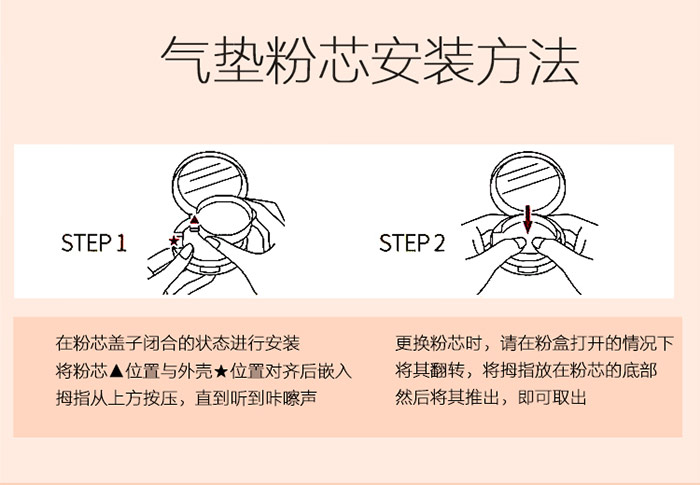 气垫粉芯安装方法

STEP 1

STEP 2

在粉芯盖子闭合的状态进行安装
将粉芯▲位置与外壳★位置对齐后嵌入
拇指从上方按压，直到听到咔嚓声

更换粉芯时，请在粉盒打开的情况下
将其翻转，将拇指放在粉芯的底部
然后将其推出，即可取出